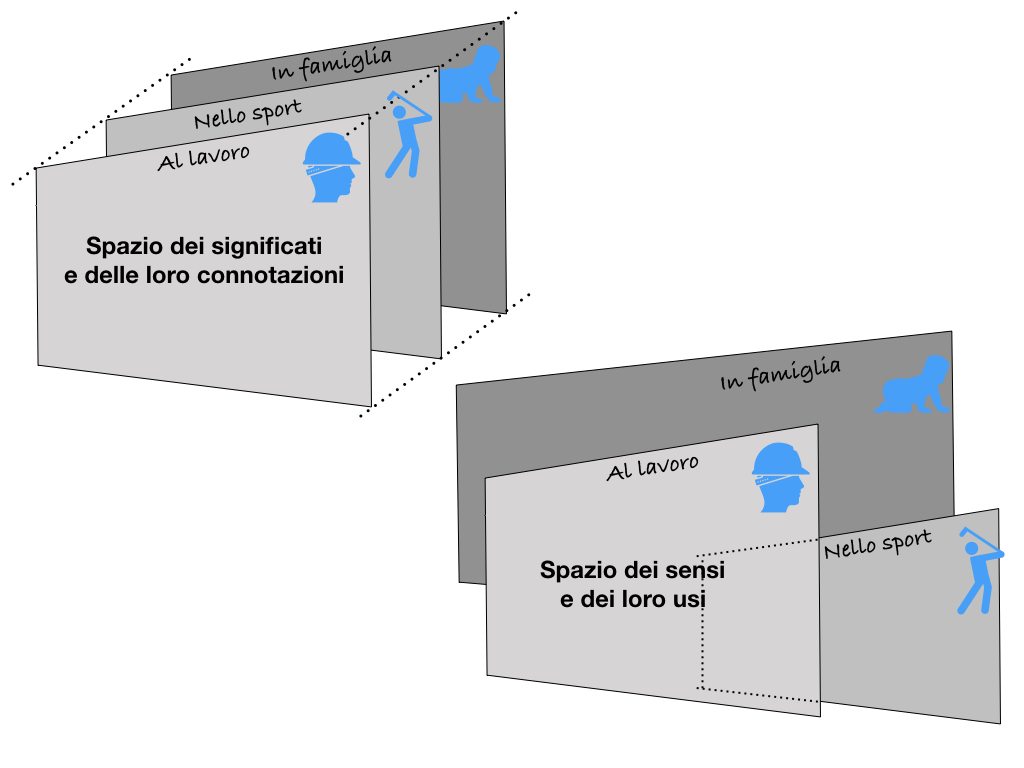 In famiglia

Nello sport

Al lavoro

Spazio dei significati e delle loro connotazioni

In famiglia

Al lavoro

Nello sport

Spazio dei sensi e dei loro usi